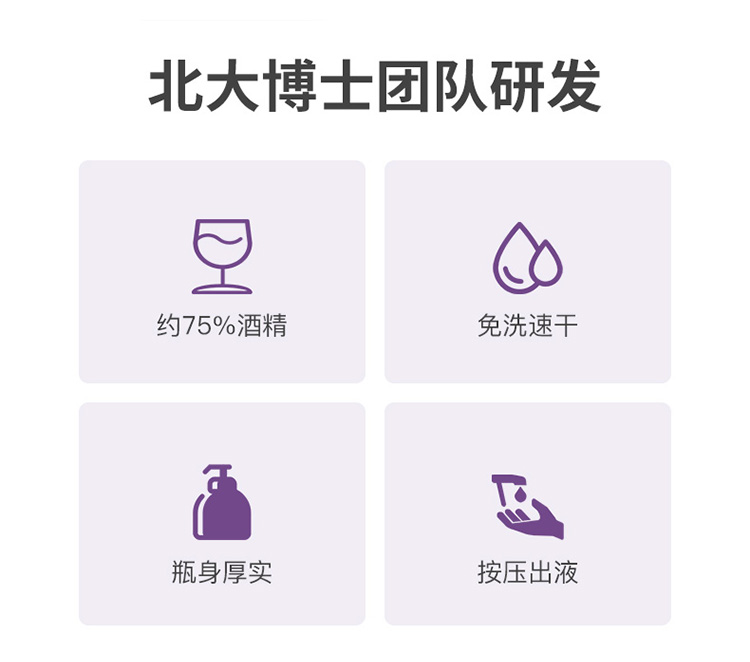 北大博士团队研发

约75%酒精

免洗速干

瓶身厚实

按压出液